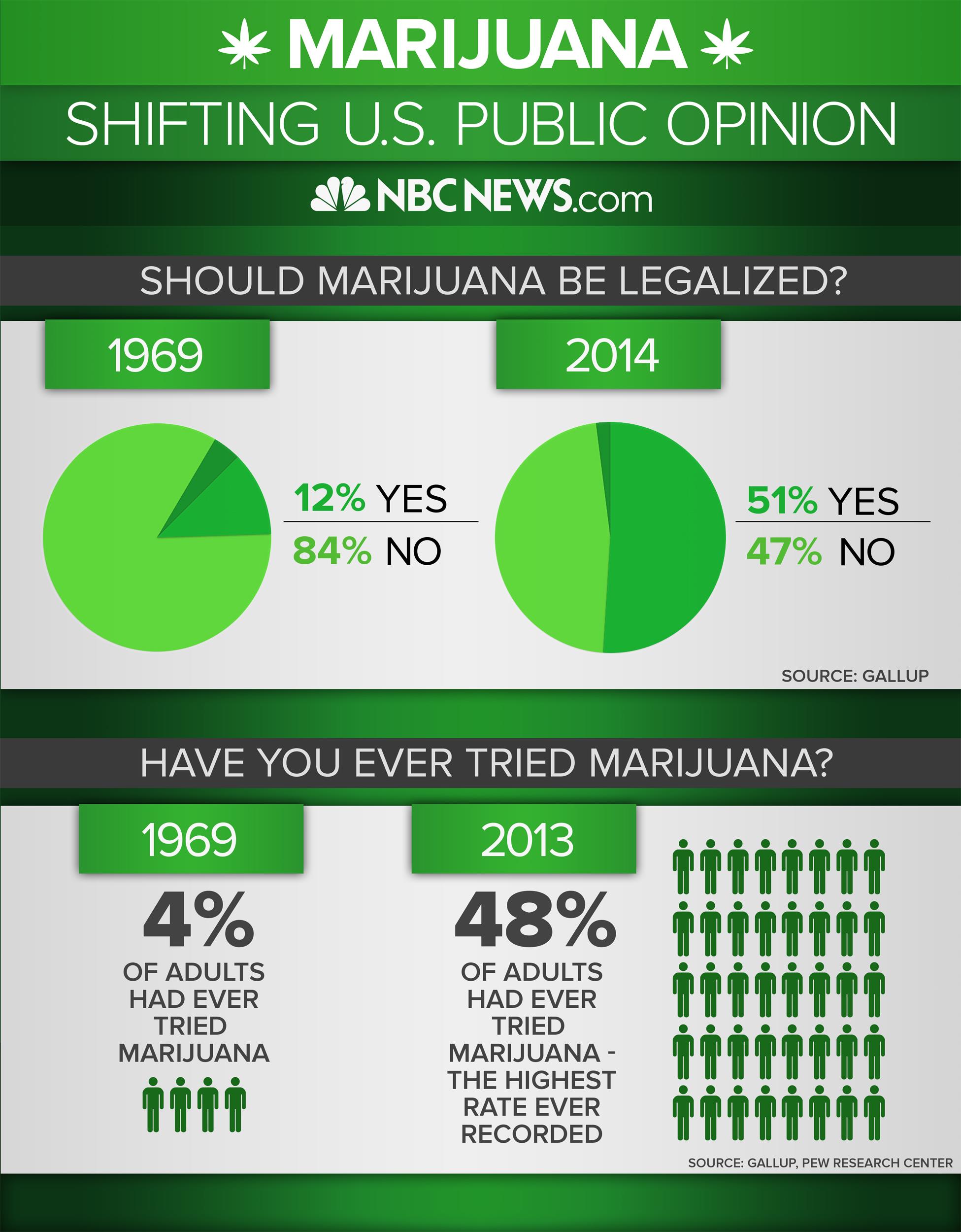 MARIJUANA

SHIFTING U.S. PUBLIC OPINION

NBCNEWS.com

SHOULD MARIJUANA BE LEGALIZED?

1969

12% YES
84% NO

2014

51% YES
47% NO

SOURCE: GALLUP

HAVE YOU EVER TRIED MARIJUANA?

1969

4%
OF ADULTS HAD EVER TRIED MARIJUANA

2013

48%
OF ADULTS HAD EVER TRIED MARIJUANA - THE HIGHEST RATE EVER RECORDED

SOURCE: GALLUP, PEW RESEARCH CENTER